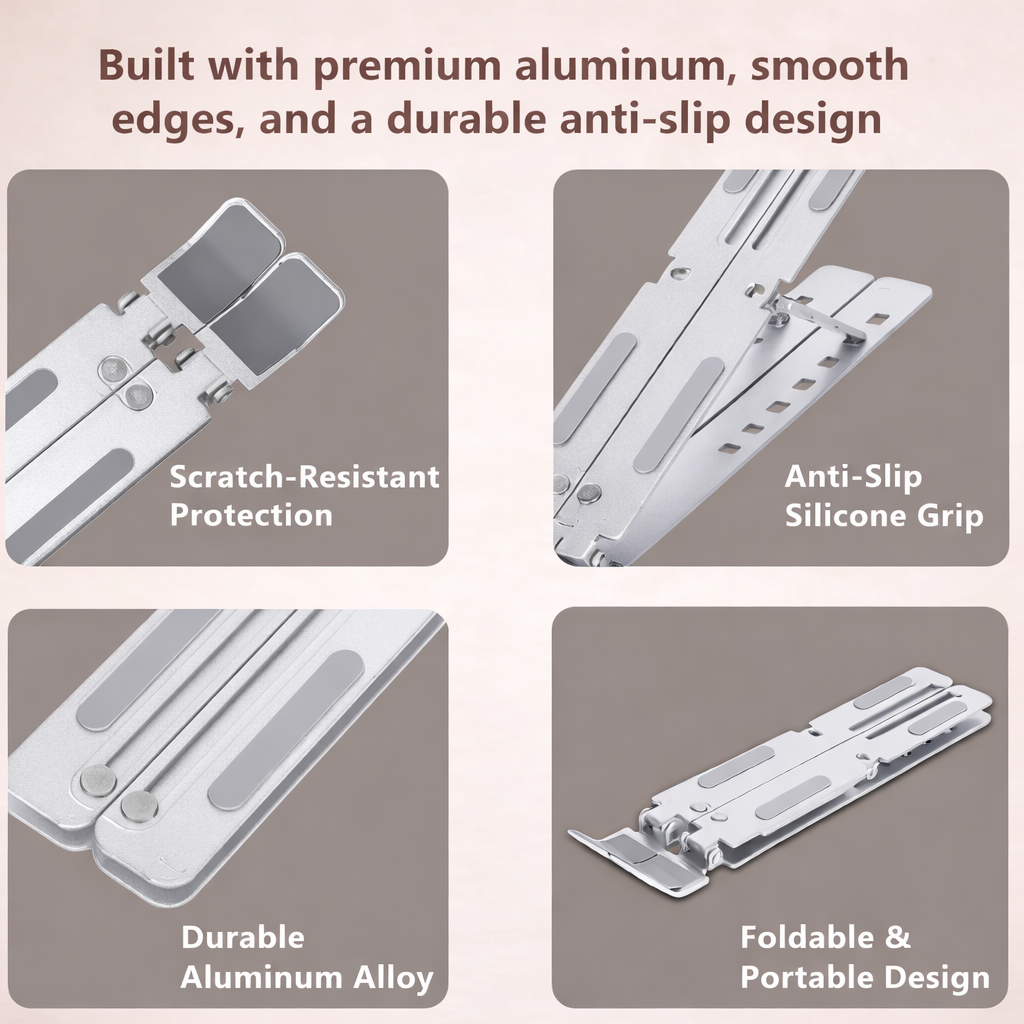 Built with premium aluminum, smooth edges, and a durable anti-slip design

Scratch-Resistant Protection

Anti-Slip Silicone Grip

Durable Aluminum Alloy

Foldable & Portable Design